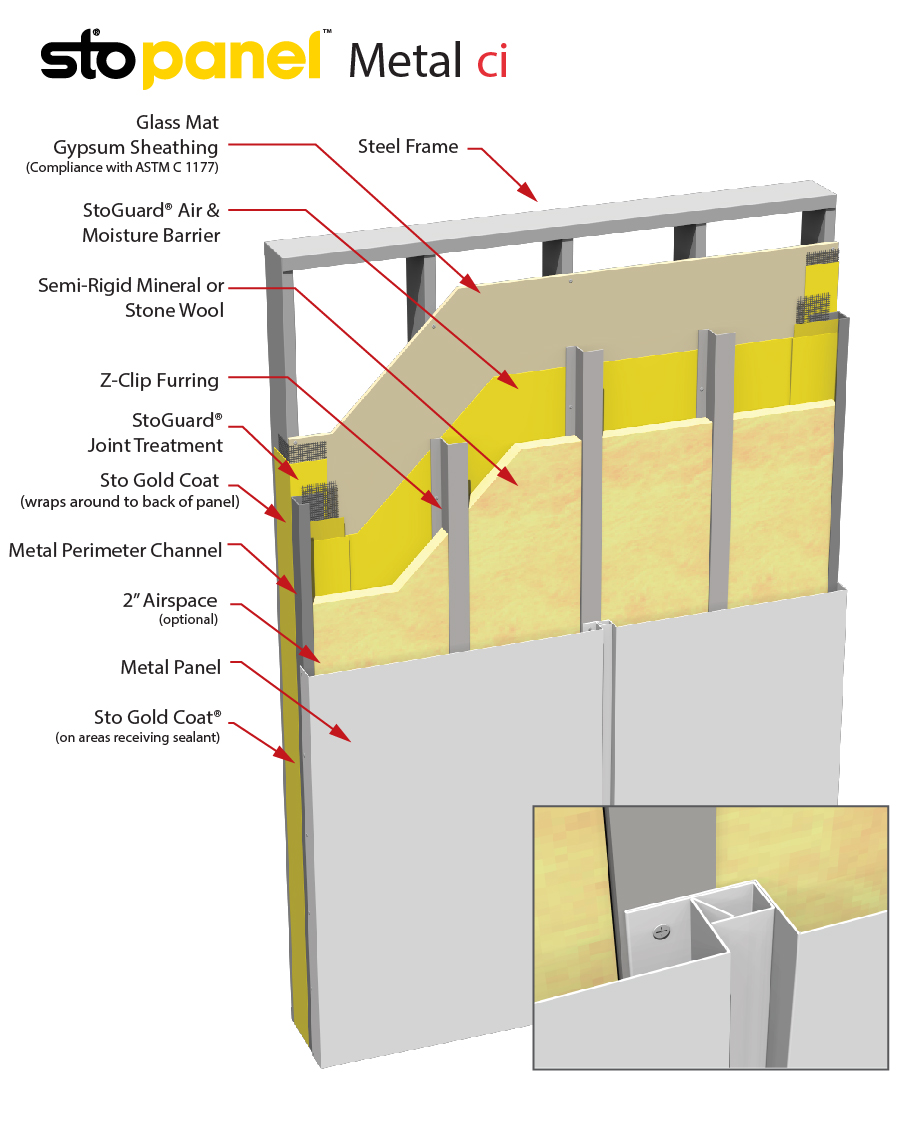 sto® panel™ Metal ci

Glass Mat Gypsum Sheathing
(Compliance with ASTM C 1177)

Steel Frame

StoGuard® Air & Moisture Barrier

Semi-Rigid Mineral or Stone Wool

Z-Clip Furring

StoGuard® Joint Treatment

Sto Gold Coat
(wraps around to back of panel)

Metal Perimeter Channel

2" Airspace
(optional)

Metal Panel

Sto Gold Coat®
(on areas receiving sealant)